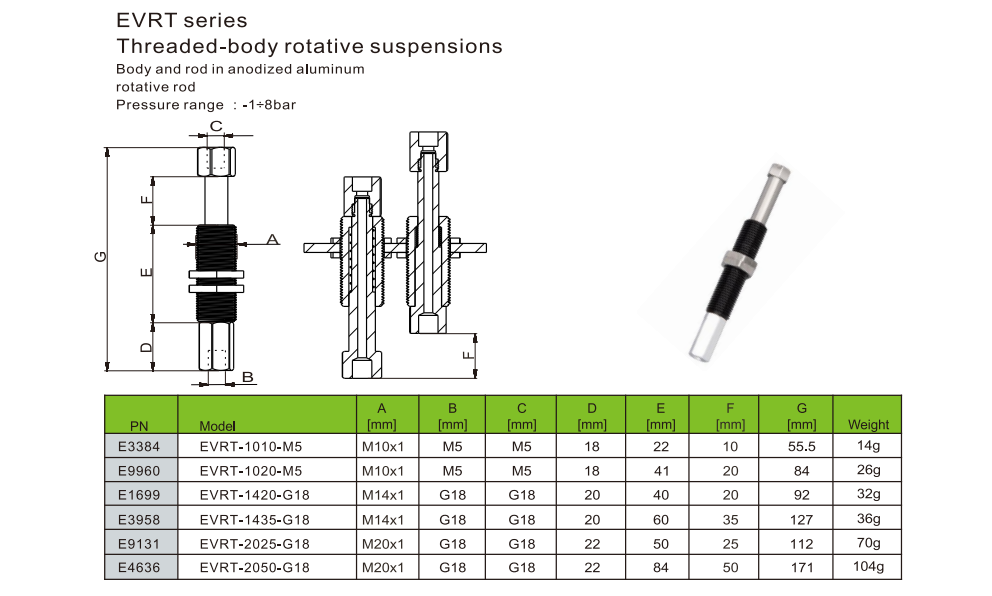 EVRT series
Threaded-body rotative suspensions
Body and rod in anodized aluminum
rotative rod
Pressure range : -1÷8bar

C
F
G
E
A
D
B
F

| PN | Model | A [mm] | B [mm] | C [mm] | D [mm] | E [mm] | F [mm] | G [mm] | Weight |
|---|---|---|---|---|---|---|---|---|---|
| E3384 | EVRT-1010-M5 | M10x1 | M5 | M5 | 18 | 22 | 10 | 55.5 | 14g |
| E9960 | EVRT-1020-M5 | M10x1 | M5 | M5 | 18 | 41 | 20 | 84 | 26g |
| E1699 | EVRT-1420-G18 | M14x1 | G18 | G18 | 20 | 40 | 20 | 92 | 32g |
| E3958 | EVRT-1435-G18 | M14x1 | G18 | G18 | 20 | 60 | 35 | 127 | 36g |
| E9131 | EVRT-2025-G18 | M20x1 | G18 | G18 | 22 | 50 | 25 | 112 | 70g |
| E4636 | EVRT-2050-G18 | M20x1 | G18 | G18 | 22 | 84 | 50 | 171 | 104g |