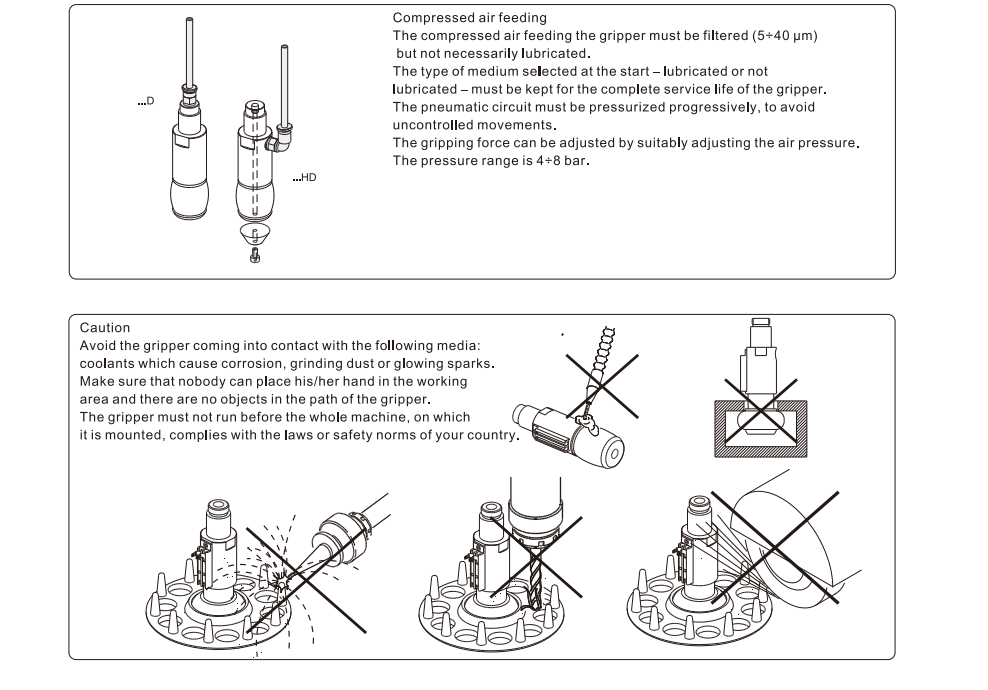 ...D

...HD

Compressed air feeding
The compressed air feeding the gripper must be filtered (5÷40 μm) but not necessarily lubricated.
The type of medium selected at the start – lubricated or not lubricated – must be kept for the complete service life of the gripper.
The pneumatic circuit must be pressurized progressively, to avoid uncontrolled movements.
The gripping force can be adjusted by suitably adjusting the air pressure.
The pressure range is 4÷8 bar.

Caution
Avoid the gripper coming into contact with the following media: coolants which cause corrosion, grinding dust or glowing sparks.
Make sure that nobody can place his/her hand in the working area and there are no objects in the path of the gripper.
The gripper must not run before the whole machine, on which it is mounted, complies with the laws or safety norms of your country.