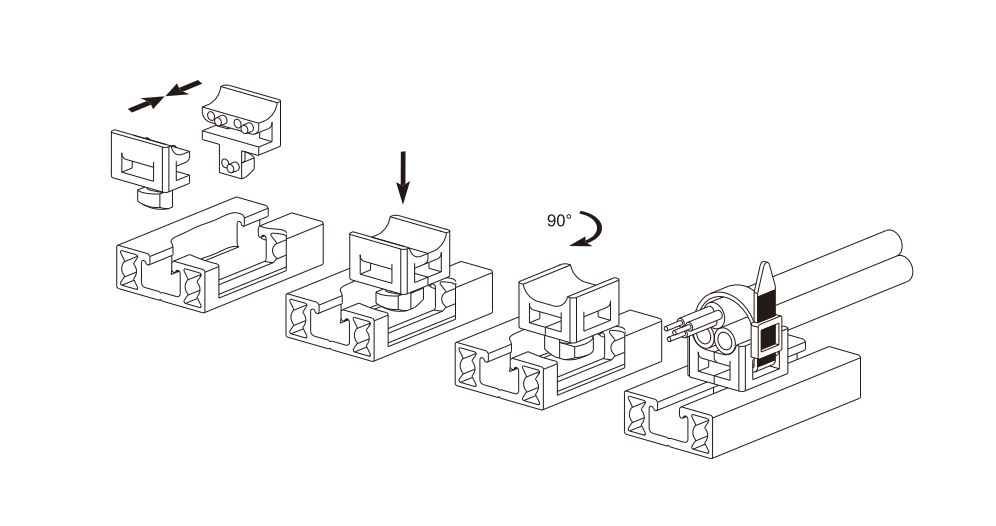 90°