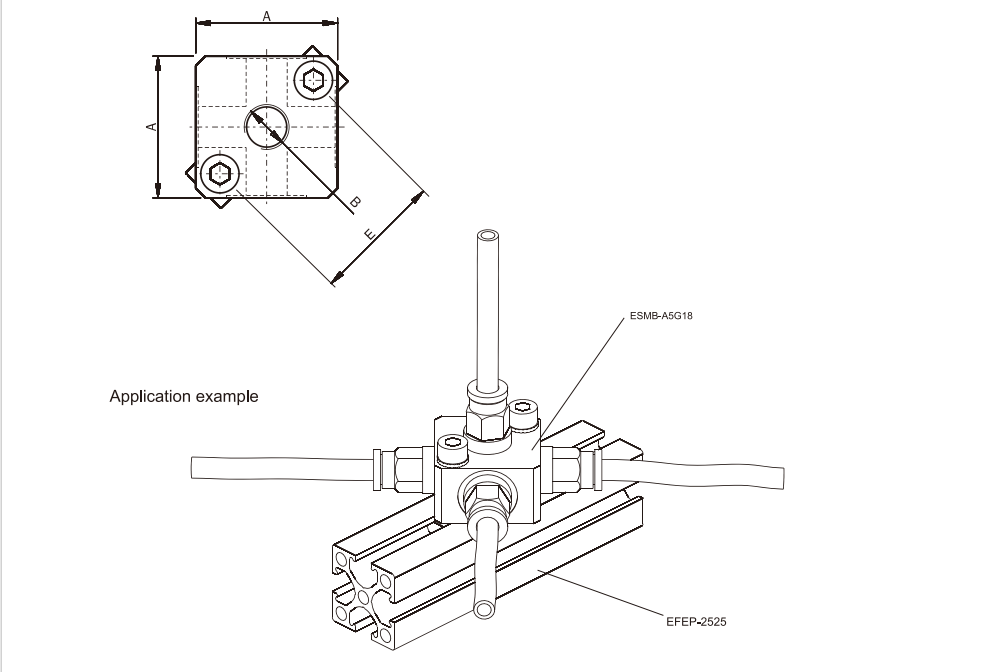 A

A

B

E

ESMB-A5G18

Application example

EFEP-2525