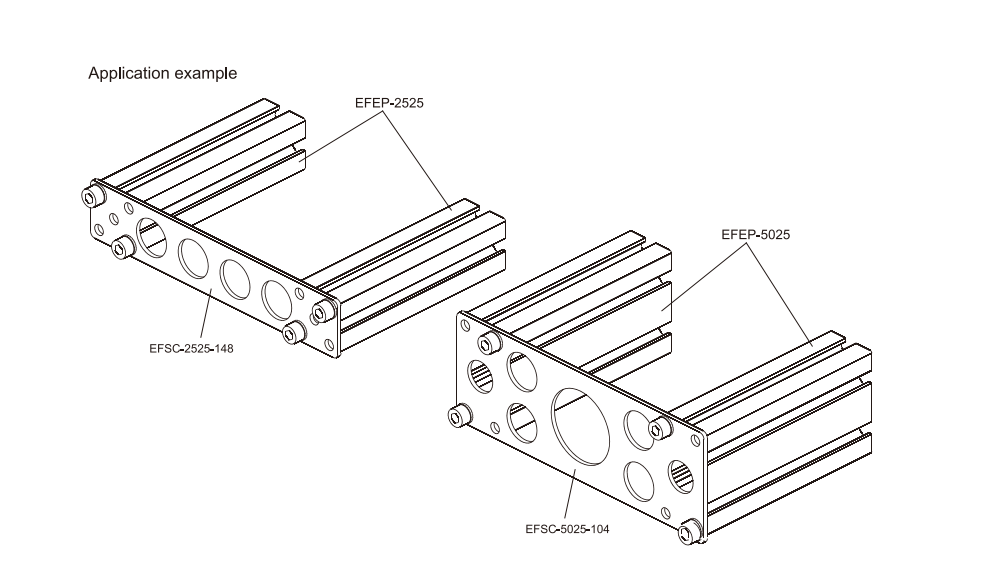 Application example

EFEP-2525

EFSC-2525-148

EFEP-5025

EFSC-5025-104