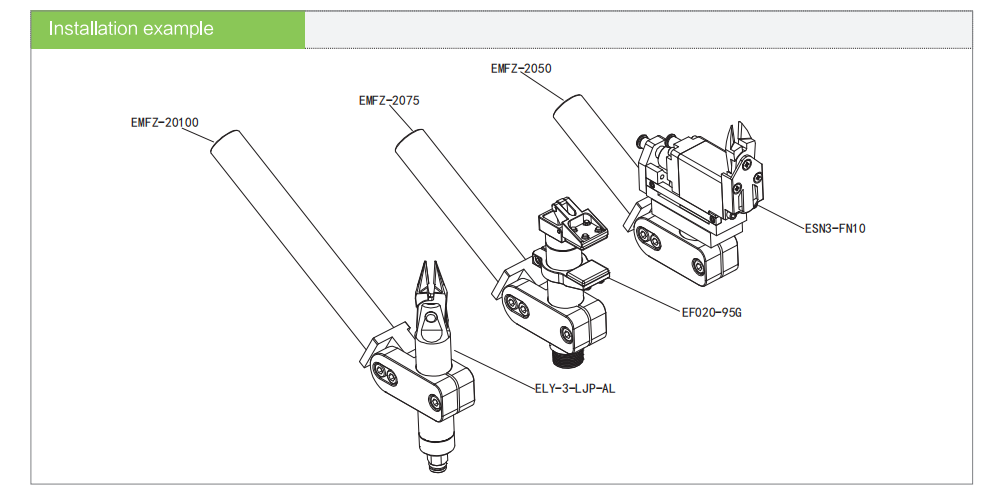 Installation example

EMFZ-2050

EMFZ-2075

EMFZ-20100

ESN3-FN10

EF020-95G

ELY-3-LJP-AL